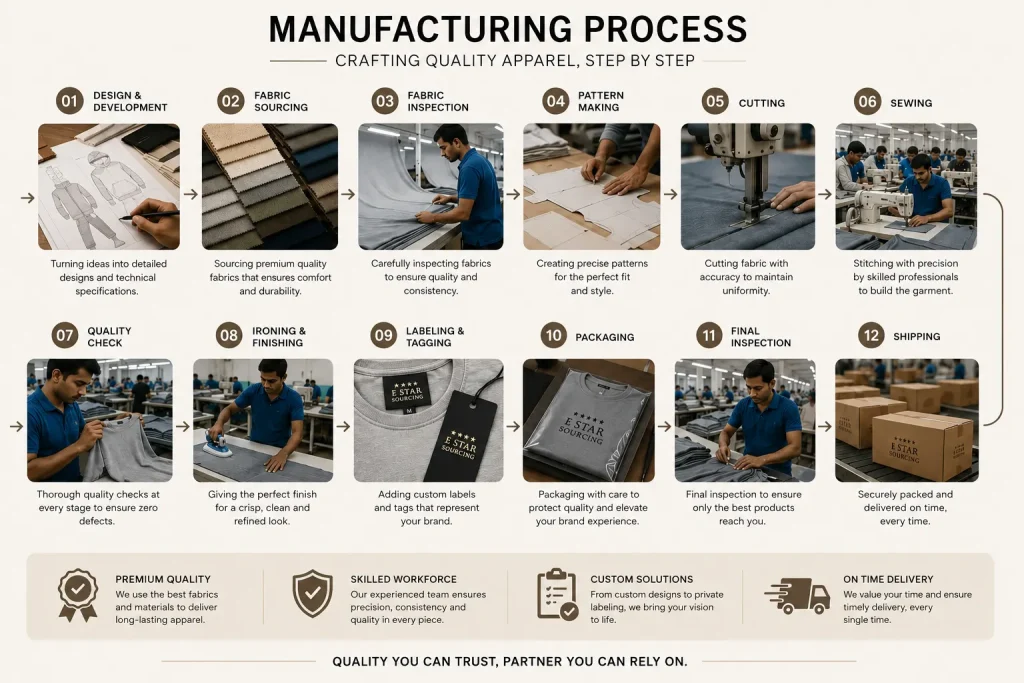 MANUFACTURING PROCESS

CRAFTING QUALITY APPAREL, STEP BY STEP

01 DESIGN & DEVELOPMENT
Turning ideas into detailed designs and technical specifications.

02 FABRIC SOURCING
Sourcing premium quality fabrics that ensures comfort and durability.

03 FABRIC INSPECTION
Carefully inspecting fabrics to ensure quality and consistency.

04 PATTERN MAKING
Creating precise patterns for the perfect fit and style.

05 CUTTING
Cutting fabric with accuracy to maintain uniformity.

06 SEWING
Stitching with precision by skilled professionals to build the garment.

07 QUALITY CHECK
Thorough quality checks at every stage to ensure zero defects.

08 IRONING & FINISHING
Giving the perfect finish for a crisp, clean and refined look.

09 LABELING & TAGGING
E STAR SOURCING
M
E STAR SOURCING
Adding custom labels and tags that represent your brand.

10 PACKAGING
E STAR SOURCING
Packaging with care to protect quality and elevate your brand experience.

11 FINAL INSPECTION
Final inspection to ensure only the best products reach you.

12 SHIPPING
E STAR SOURCING
Securely packed and delivered on time, every time.

PREMIUM QUALITY
We use the best fabrics and materials to deliver long-lasting apparel.

SKILLED WORKFORCE
Our experienced team ensures precision, consistency and quality in every piece.

CUSTOM SOLUTIONS
From custom designs to private labeling, we bring your vision to life.

ON TIME DELIVERY
We value your time and ensure timely delivery, every single time.

QUALITY YOU CAN TRUST, PARTNER YOU CAN RELY ON.